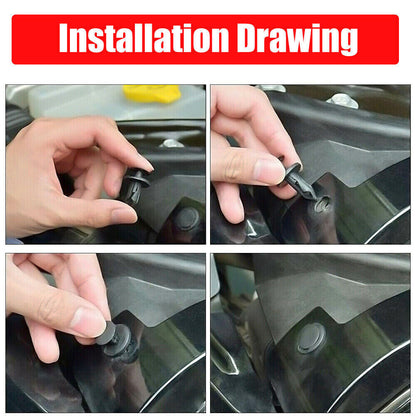 Installation Drawing