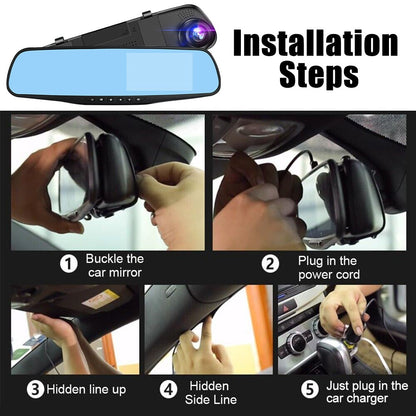 Installation Steps

1 Buckle the car mirror

2 Plug in the power cord

3 Hidden line up

4 Hidden Side Line

5 Just plug in the car charger