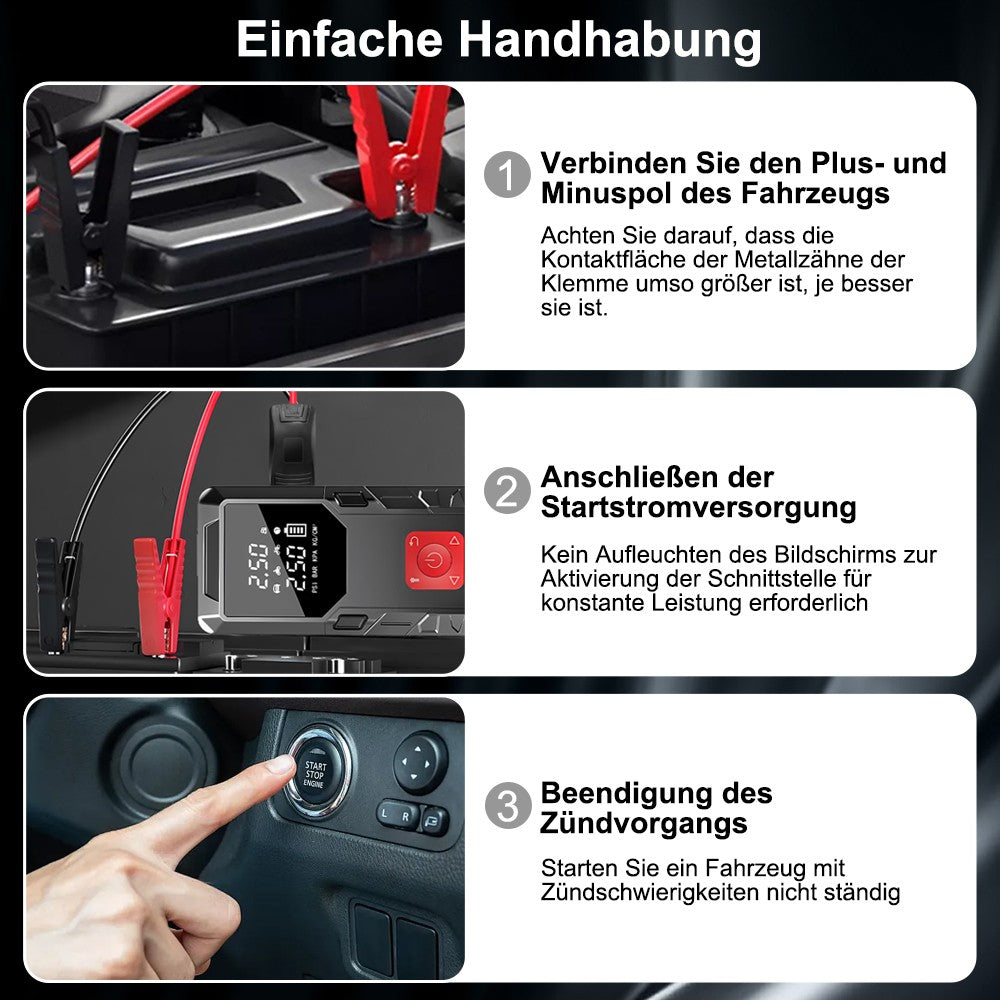 Einfache Handhabung

1 Verbinden Sie den Plus- und Minuspol des Fahrzeugs

Achten Sie darauf, dass die Kontaktfläche der Metallzähne der Klemme umso größer ist, je besser sie ist.

2.50
2.50
PSI BAR KPA KG/CM

2 Anschließen der Startstromversorgung

Kein Aufleuchten des Bildschirms zur Aktivierung der Schnittstelle für konstante Leistung erforderlich

START
STOP
ENGINE

L R

3 Beendigung des Zündvorgangs

Starten Sie ein Fahrzeug mit Zündschwierigkeiten nicht ständig