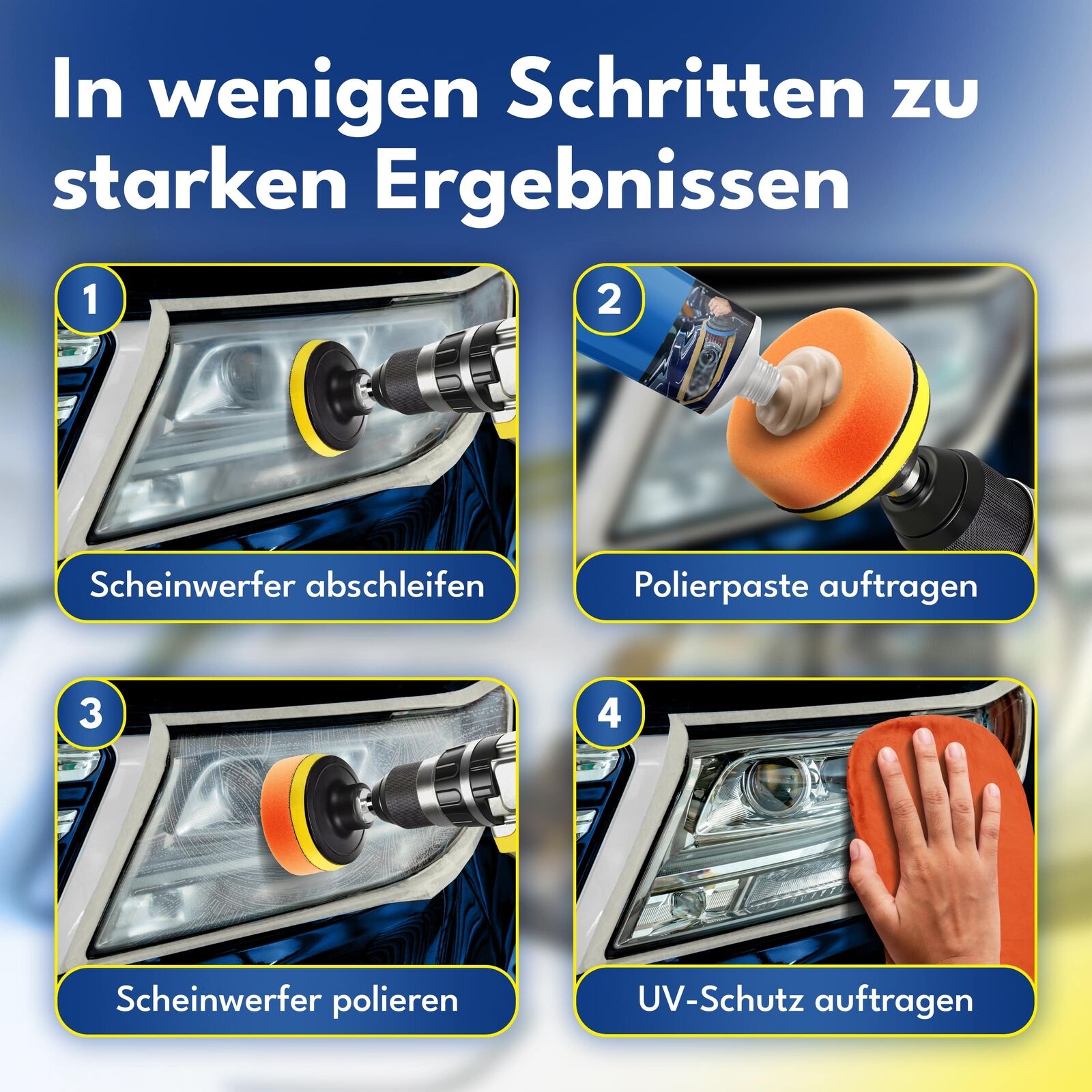 In wenigen Schritten zu starken Ergebnissen

1
Scheinwerfer abschleifen

2
Polierpaste auftragen

3
Scheinwerfer polieren

4
UV-Schutz auftragen