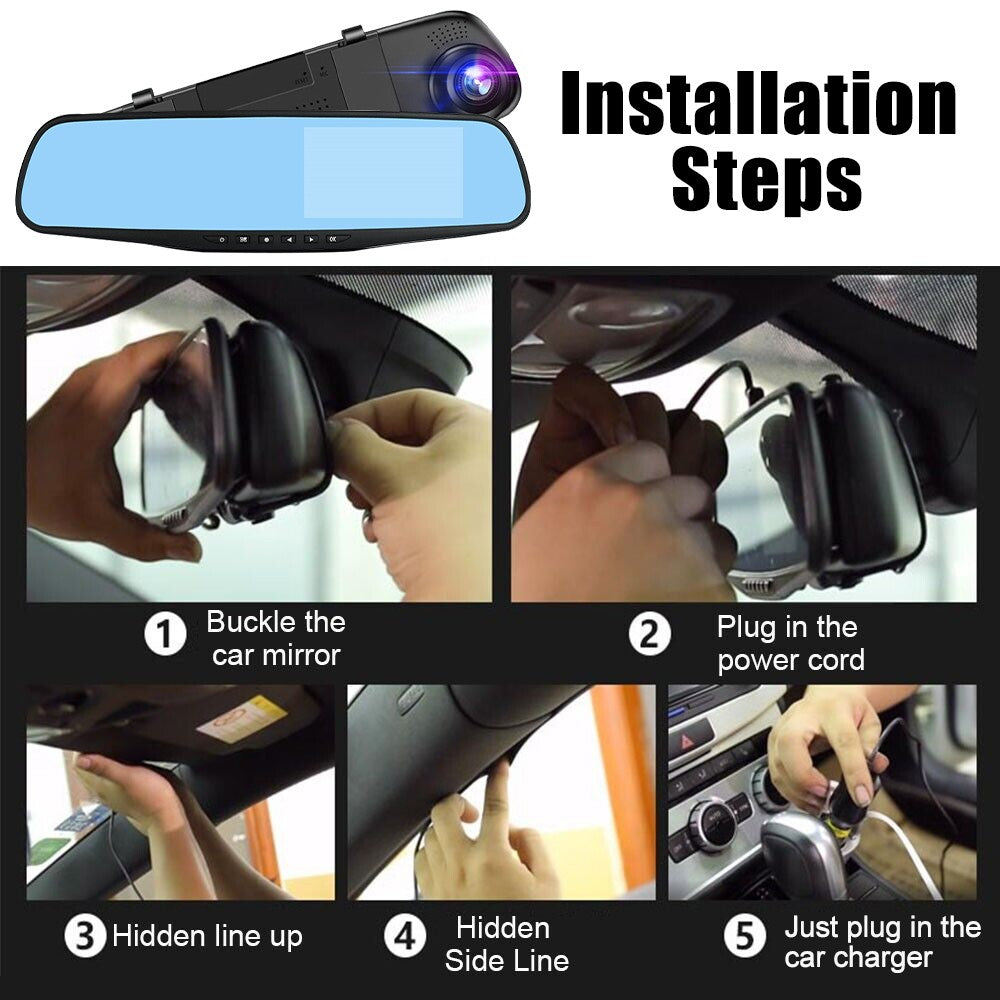 Installation Steps

1 Buckle the car mirror

2 Plug in the power cord

3 Hidden line up

4 Hidden Side Line

5 Just plug in the car charger