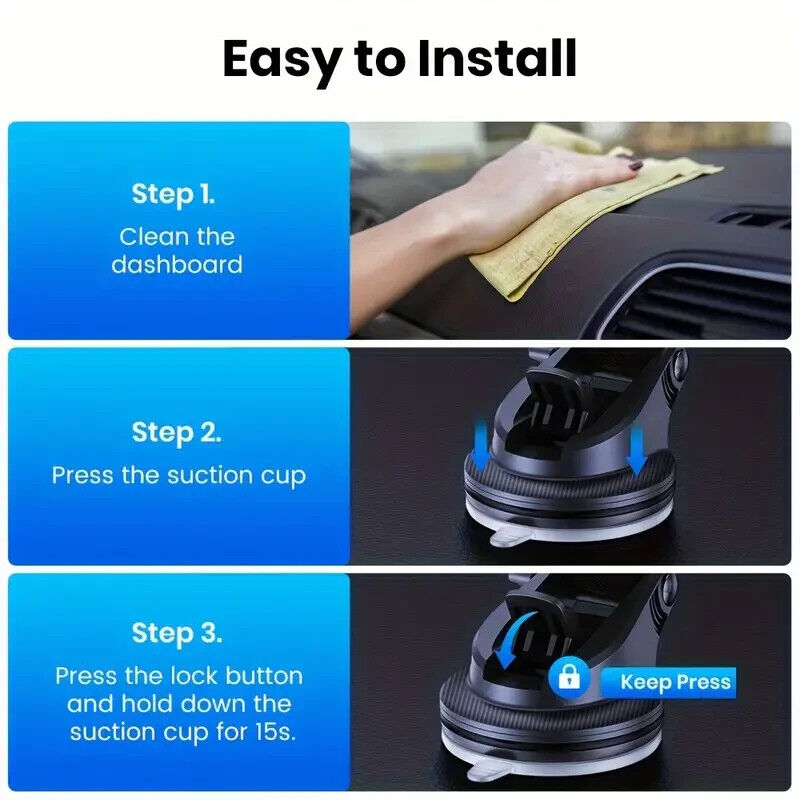 Easy to Install

Step 1.
Clean the dashboard

Step 2.
Press the suction cup

Step 3.
Press the lock button and hold down the suction cup for 15s.

Keep Press